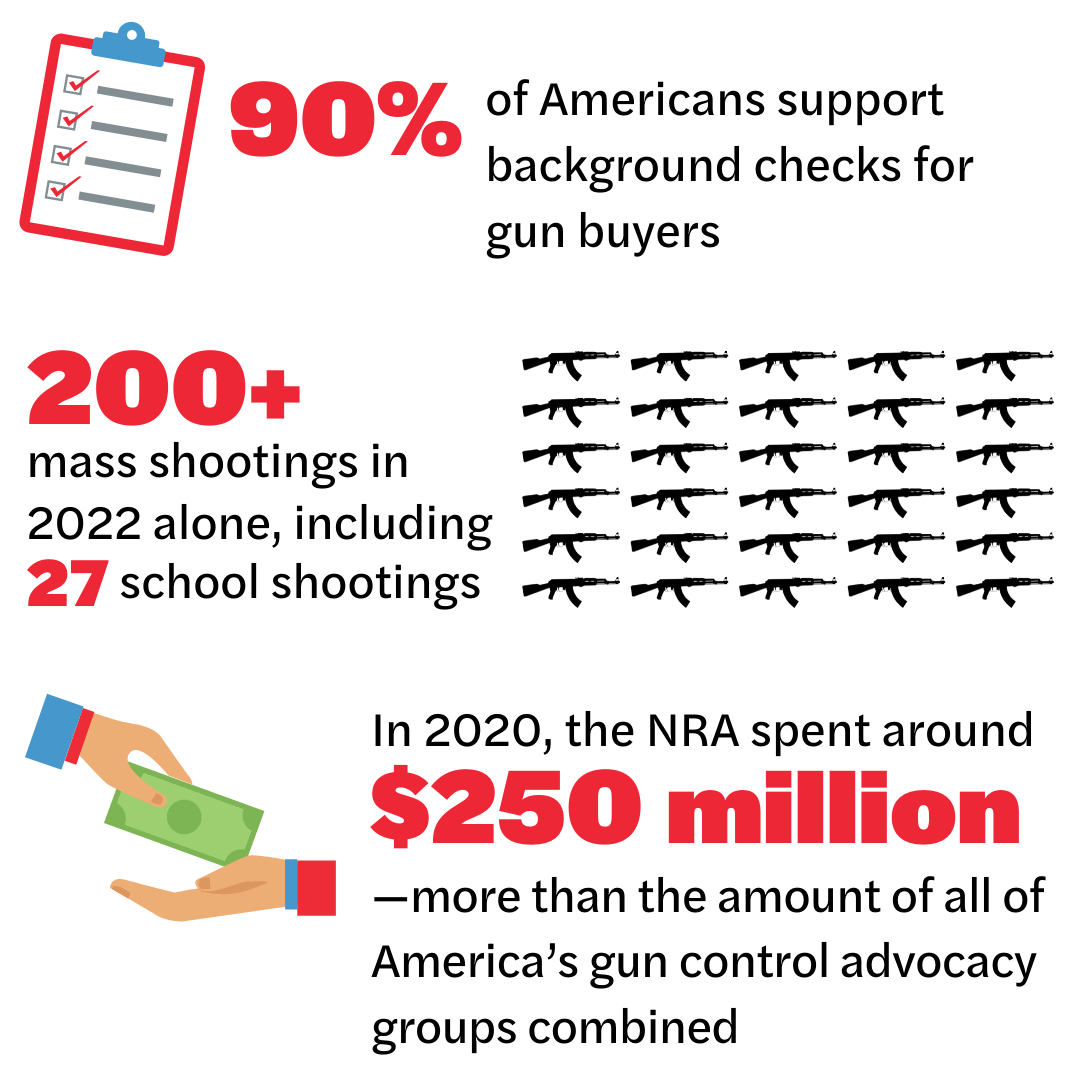 90% of Americans support background checks for gun buyers

200+

mass shootings in 2022 alone, including 27 school shootings

In 2020, the NRA spent around

$250 million

—more than the amount of all of America's gun control advocacy groups combined